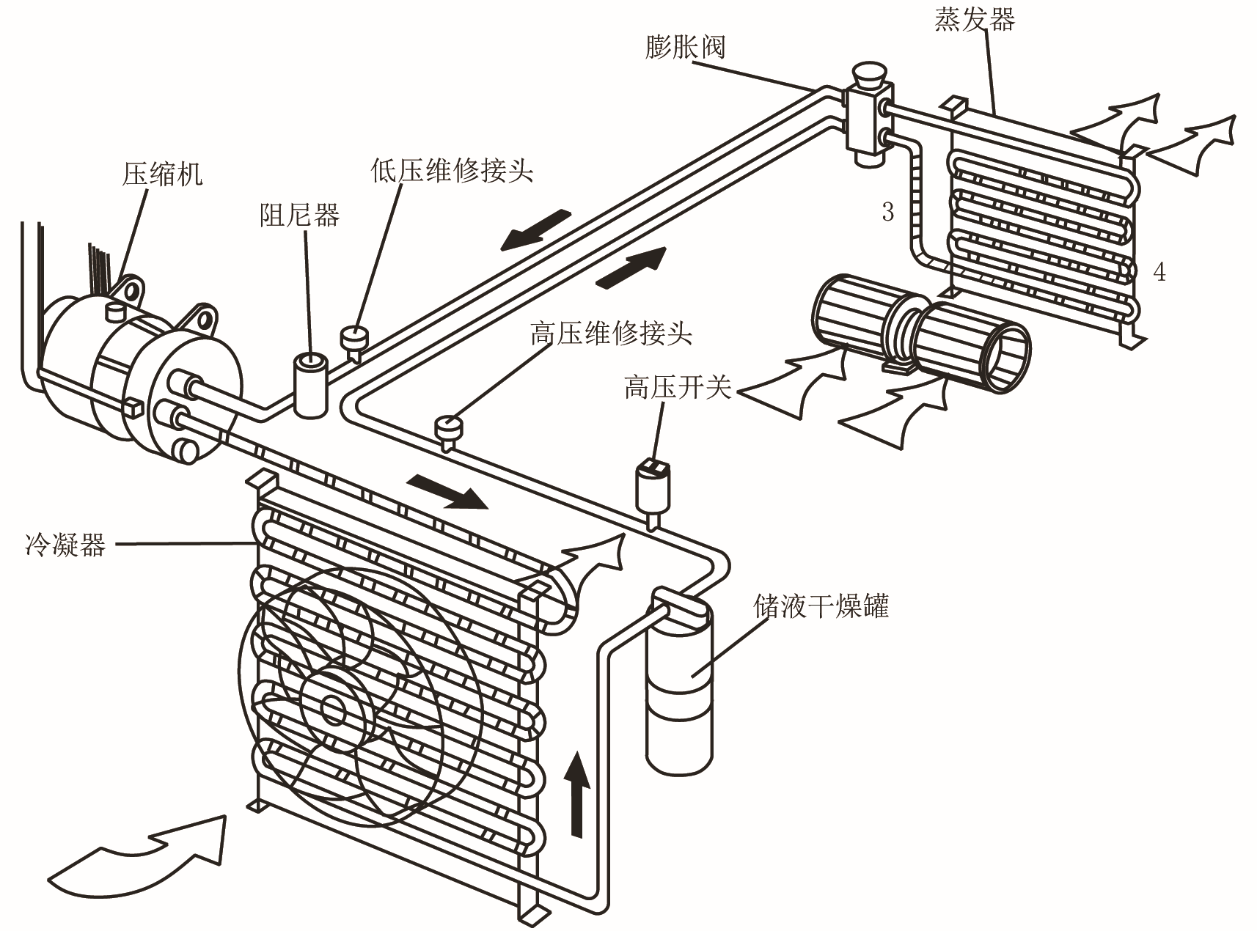 蒸发器
膨胀阀
压缩机
低压维修接头
阻尼器
3
4
高压维修接头
高压开关
冷凝器
储液干燥罐