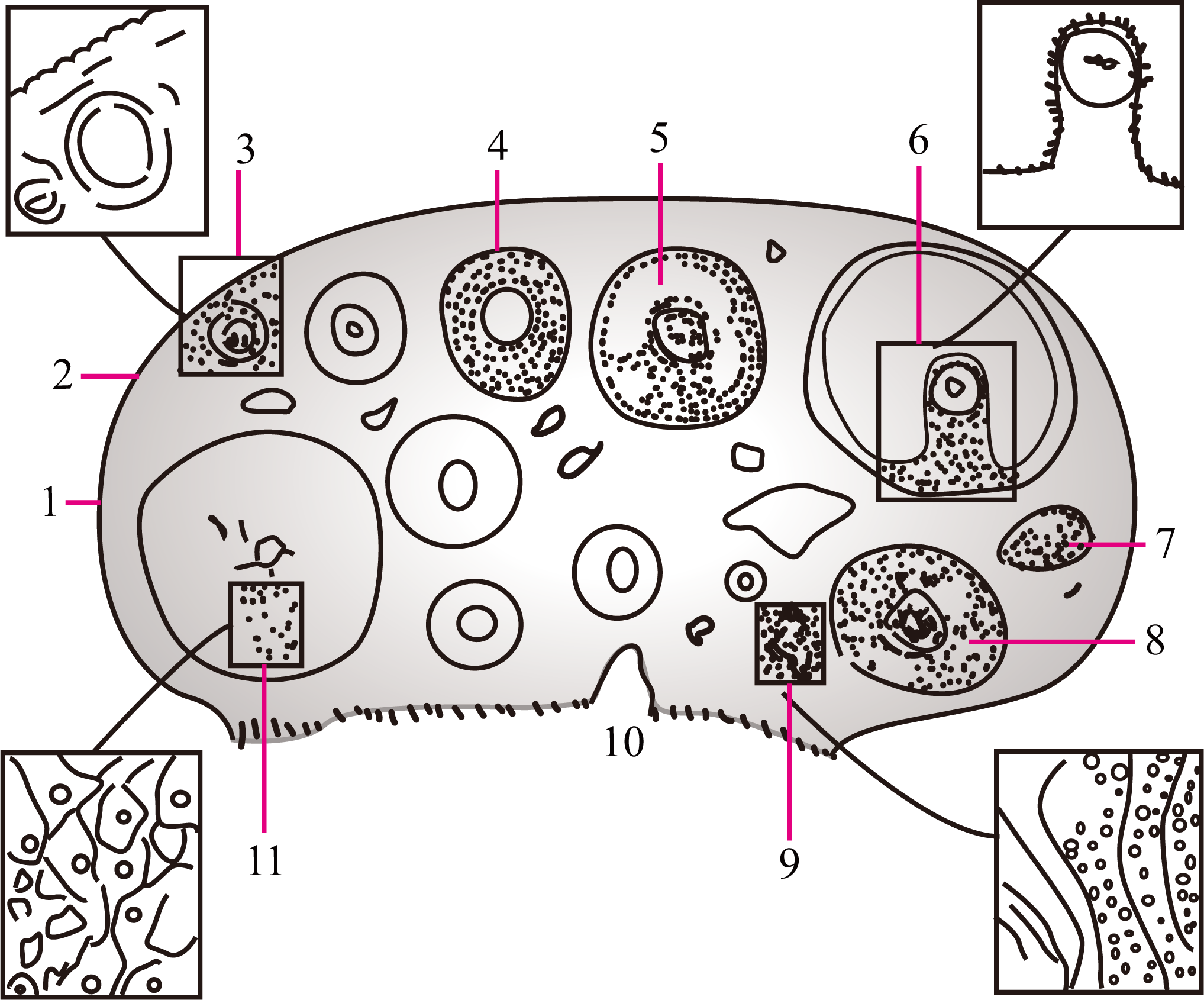 3
4
5
6
2
1
7
8
10
11
9