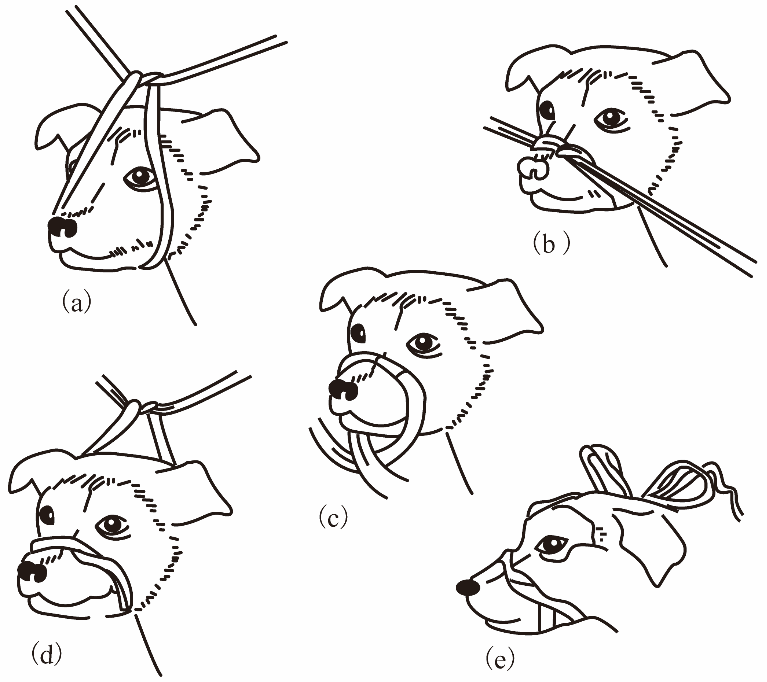 (a)

(b)

(c)

(d)

(e)