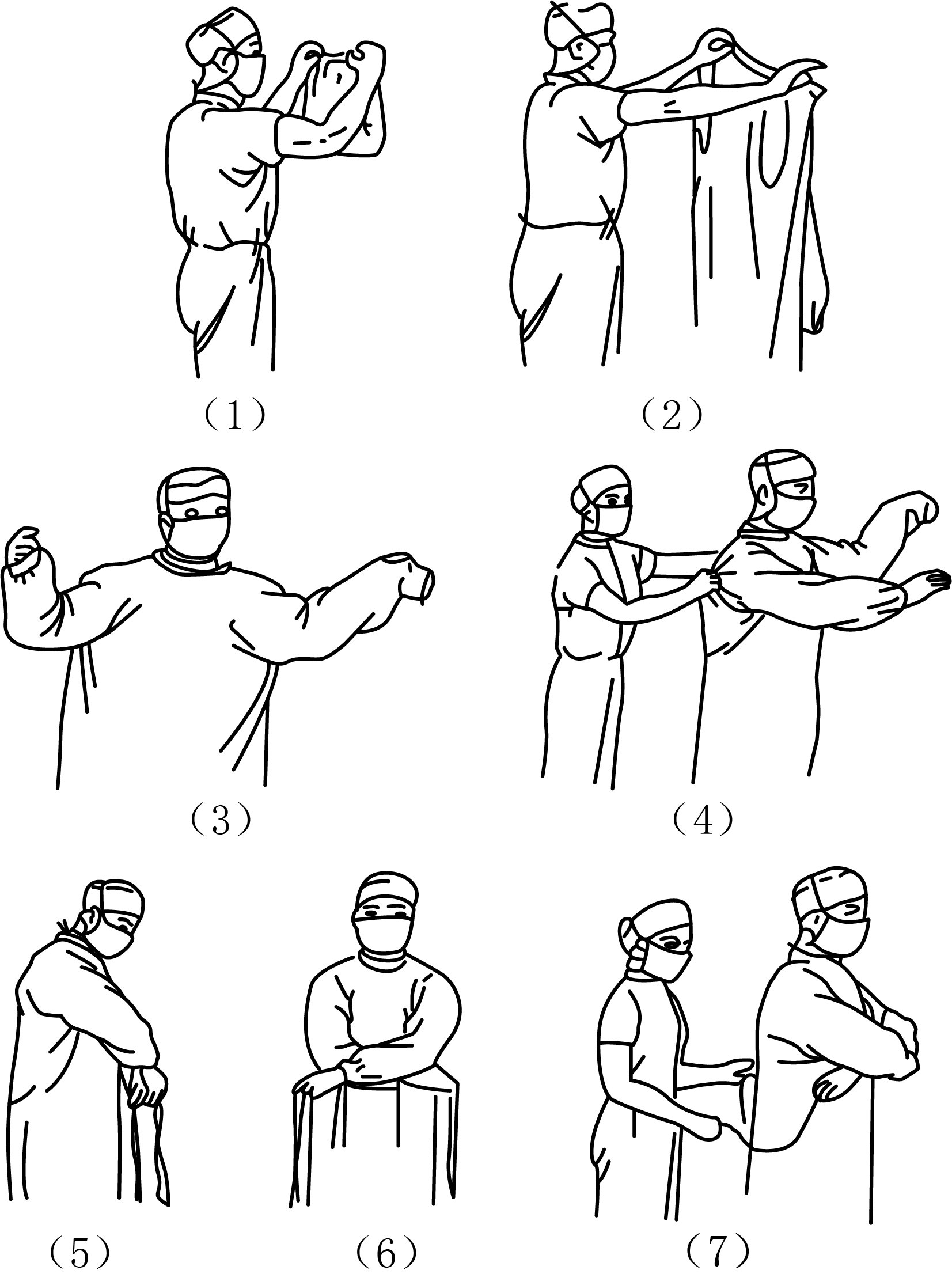 （1）

（2）

（3）

（4）

（5）

（6）

（7）