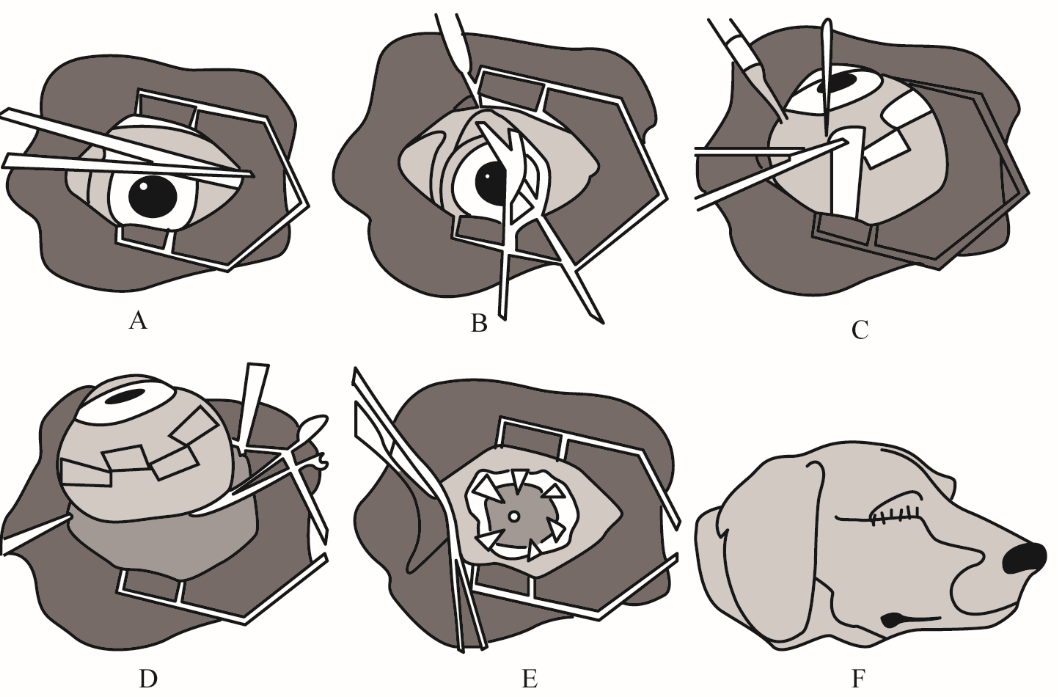 A

B

C

D

E

F